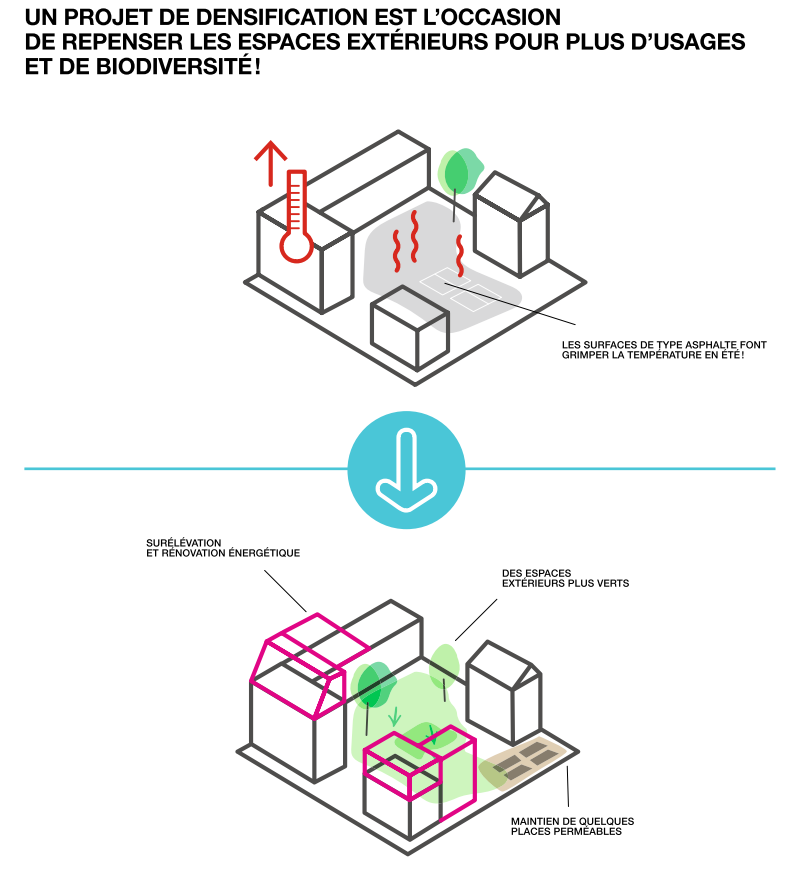 UN PROJET DE DENSIFICATION EST L'OCCASION DE REPENSER LES ESPACES EXTÉRIEURS POUR PLUS D'USAGES ET DE BIODIVERSITÉ !

LES SURFACES DE TYPE ASPHALTE FONT GRIMPER LA TEMPÉRATURE EN ÉTÉ !

SURÉLÉVATION ET RÉNOVATION ÉNERGÉTIQUE

DES ESPACES EXTÉRIEURS PLUS VERTS

MAINTIEN DE QUELQUES PLACES PERMÉABLES